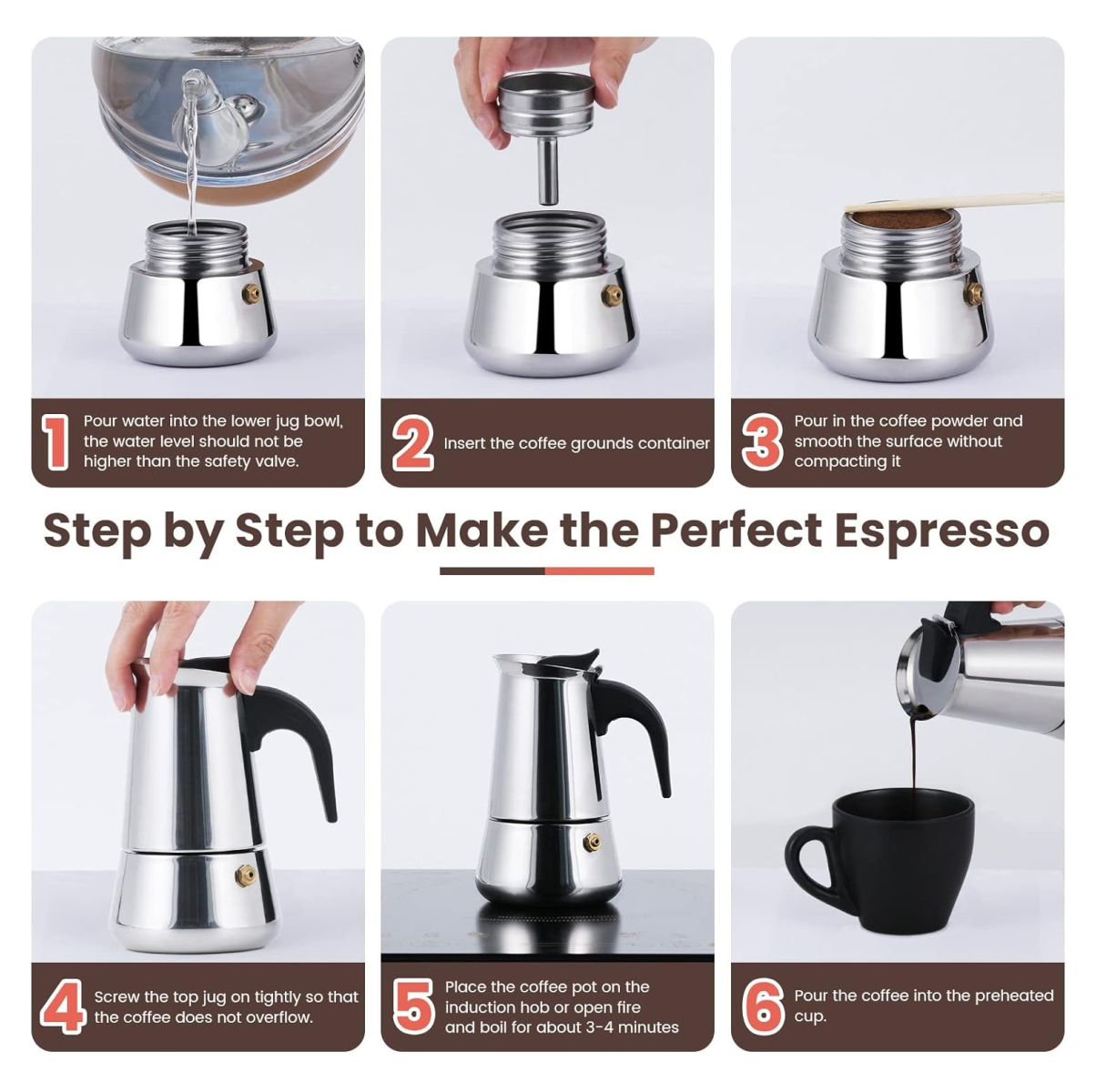 1 Pour water into the lower jug bowl, the water level should not be higher than the safety valve.

2 Insert the coffee grounds container

3 Pour in the coffee powder and smooth the surface without compacting it

Step by Step to Make the Perfect Espresso

4 Screw the top jug on tightly so that the coffee does not overflow.

5 Place the coffee pot on the induction hob or open fire and boil for about 3-4 minutes

6 Pour the coffee into the preheated cup.